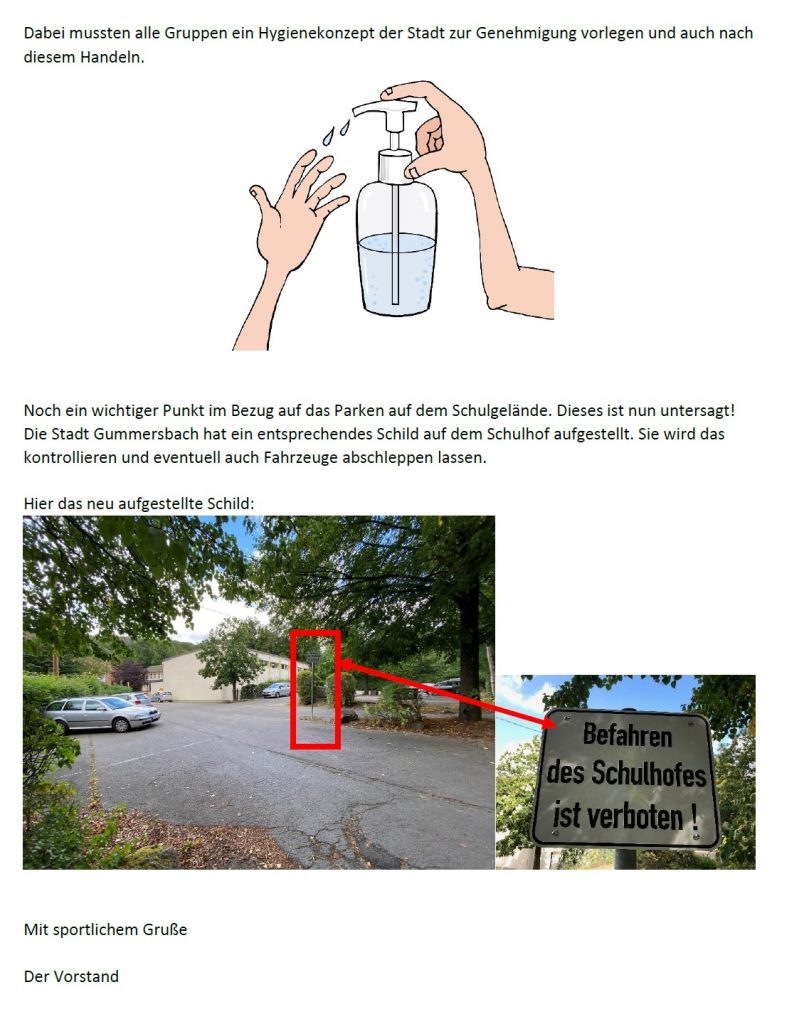 Dabei mussten alle Gruppen ein Hygienekonzept der Stadt zur Genehmigung vorlegen und auch nach diesem Handeln.

Noch ein wichtiger Punkt im Bezug auf das Parken auf dem Schulgelände. Dieses ist nun untersagt! Die Stadt Gummersbach hat ein entsprechendes Schild auf dem Schulhof aufgestellt. Sie wird das kontrollieren und eventuell auch Fahrzeuge abschleppen lassen.

Hier das neu aufgestellte Schild:

Befahren des Schulhofes ist verboten !

Mit sportlichem Gruße

Der Vorstand